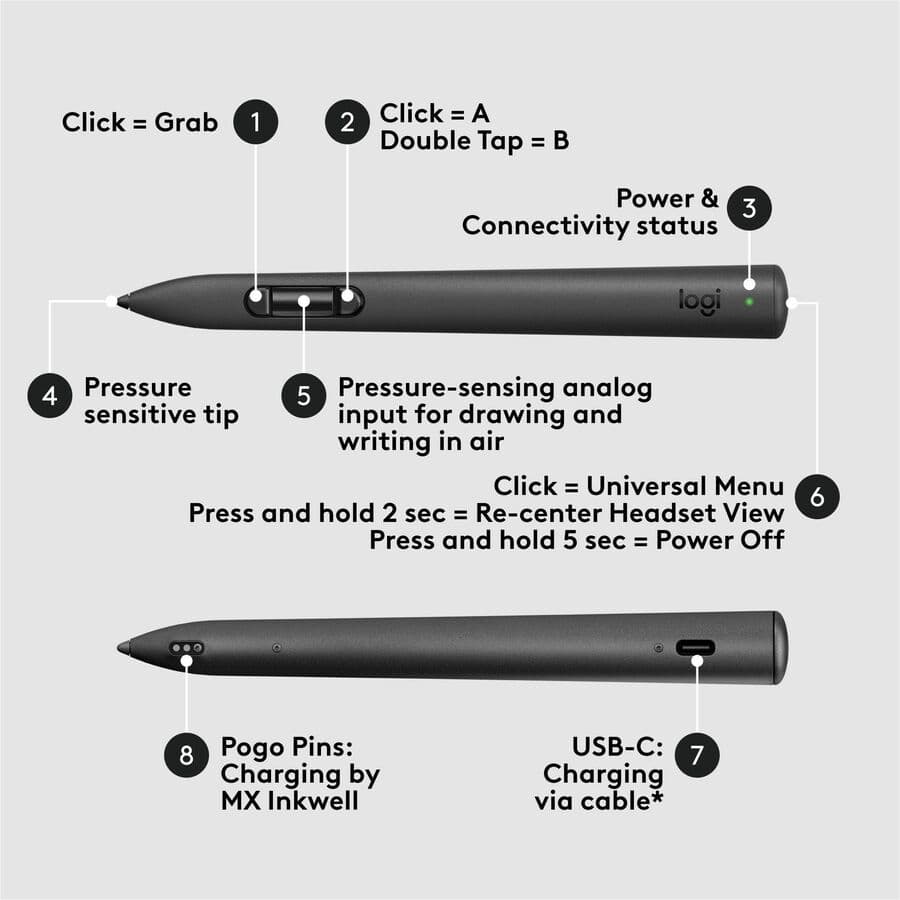 Click = Grab 1

2 Click = A
Double Tap = B

Power &
Connectivity status 3

logi

4 Pressure sensitive tip

5 Pressure-sensing analog input for drawing and writing in air

Click = Universal Menu
Press and hold 2 sec = Re-center Headset View
Press and hold 5 sec = Power Off 6

8 Pogo Pins: Charging by MX Inkwell

USB-C: Charging via cable* 7