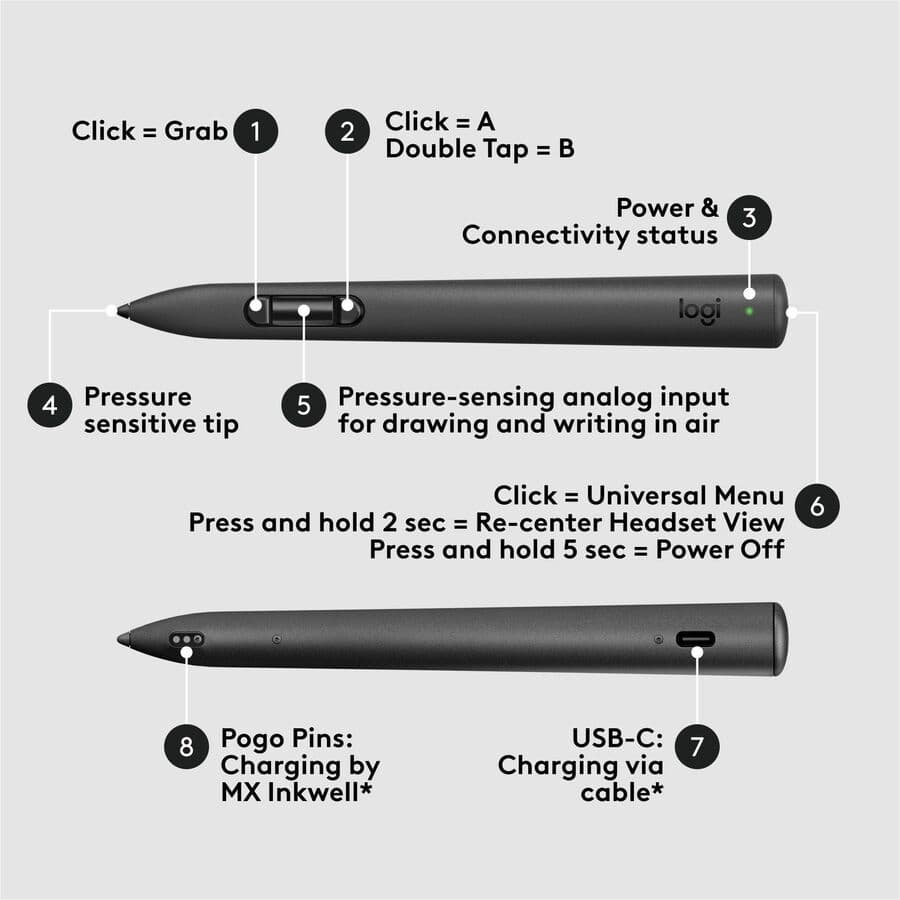 Click = Grab 1

2 Click = A
Double Tap = B

Power &
Connectivity status 3

logi

4 Pressure
sensitive tip

5 Pressure-sensing analog input
for drawing and writing in air

Click = Universal Menu
Press and hold 2 sec = Re-center Headset View
Press and hold 5 sec = Power Off 6

8 Pogo Pins:
Charging by
MX Inkwell*

USB-C:
Charging via
cable* 7